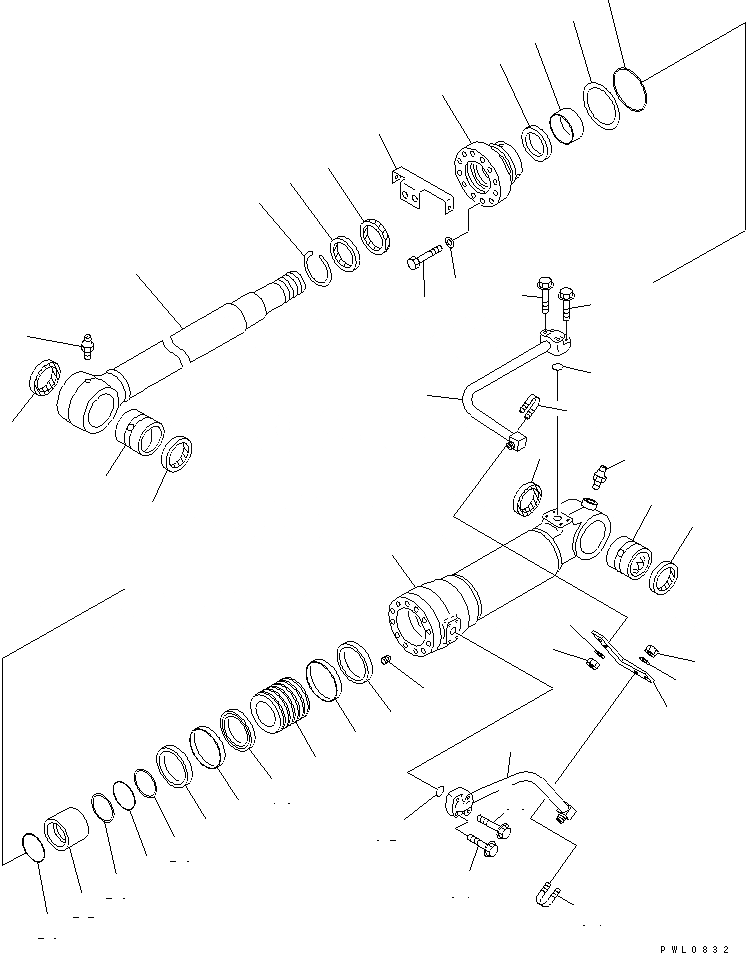 PWL0832