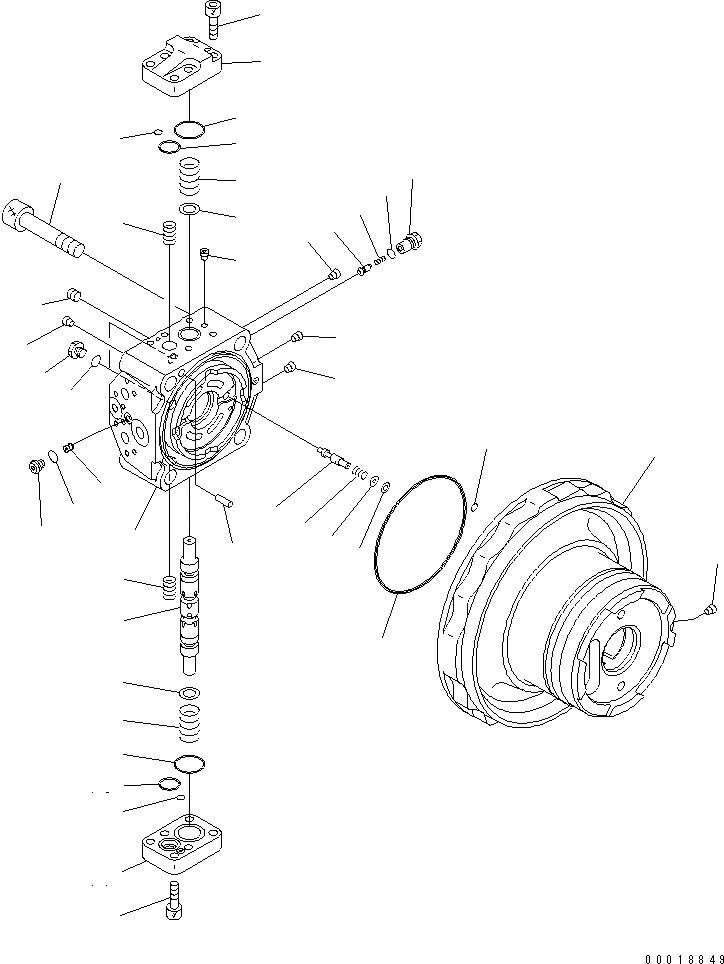 00018849