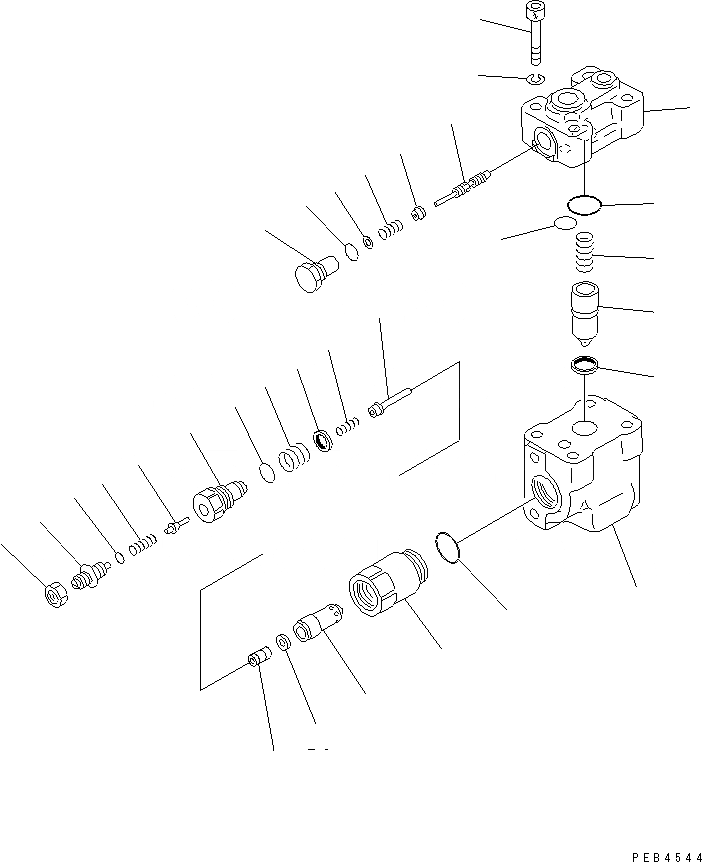 PEB4544