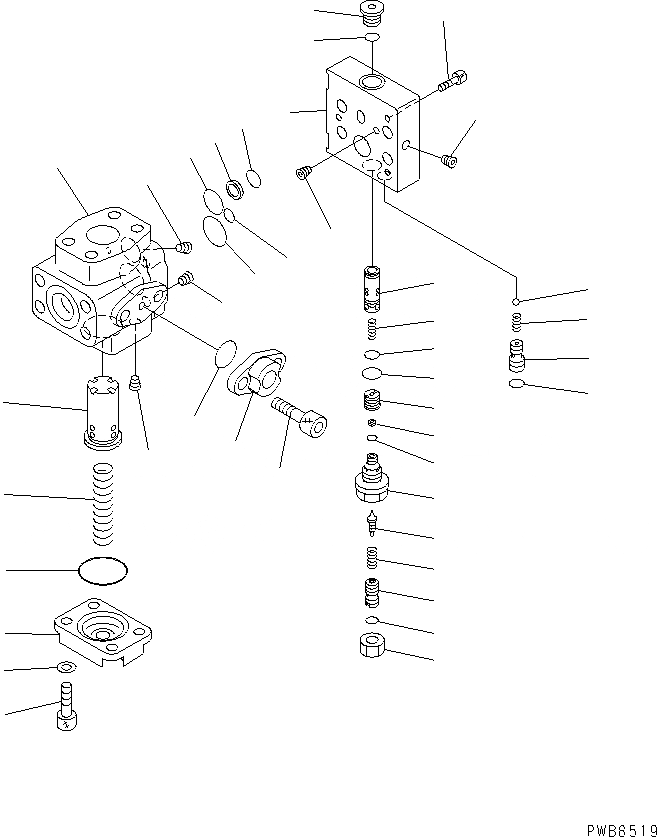 PWB6519