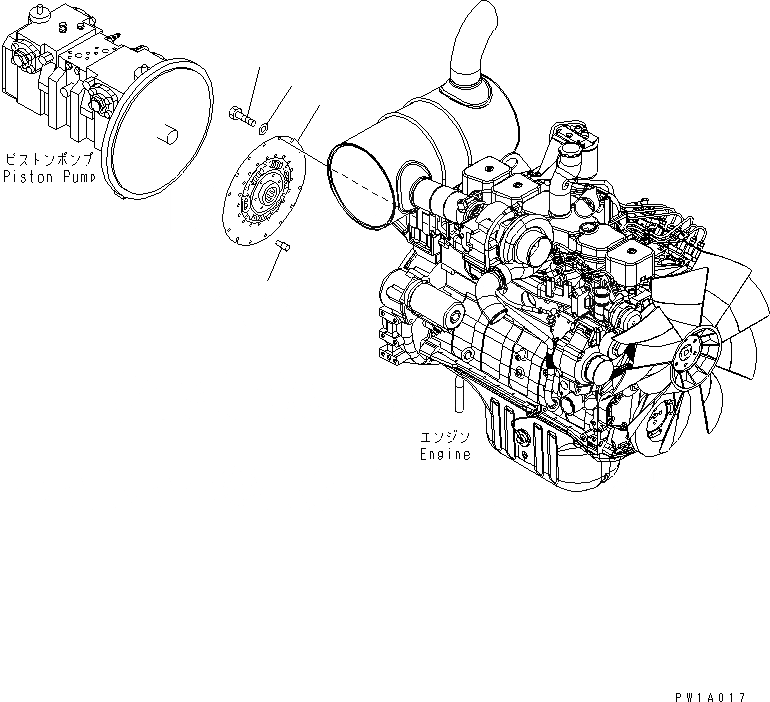 ピストンポンプ
Piston Pump

エンジン
Engine

PW1A017