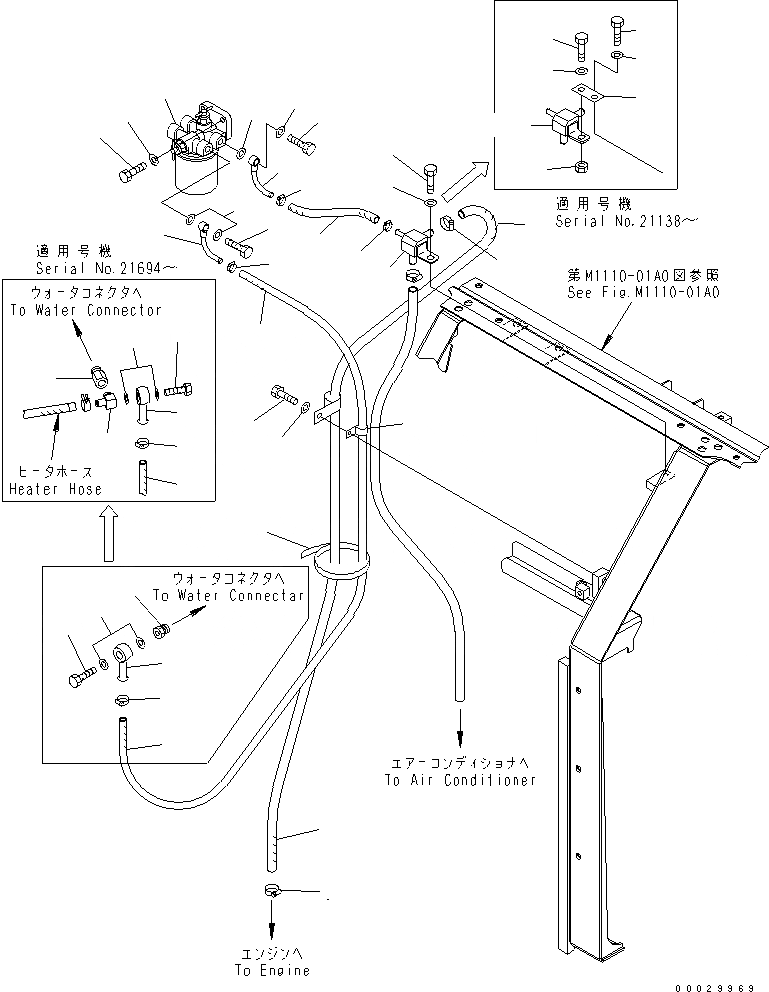 適用号機
Serial No.21138～

適用号機
Serial No.21694～

第M1110-01A0図参照
See Fig.M1110-01A0

ウォータコネクタへ
To Water Connector

ヒータホース
Heater Hose

ウォータコネクタへ
To Water Connectar

エアーコンディショナへ
To Air Conditioner

エンジンへ
To Engine

00029969