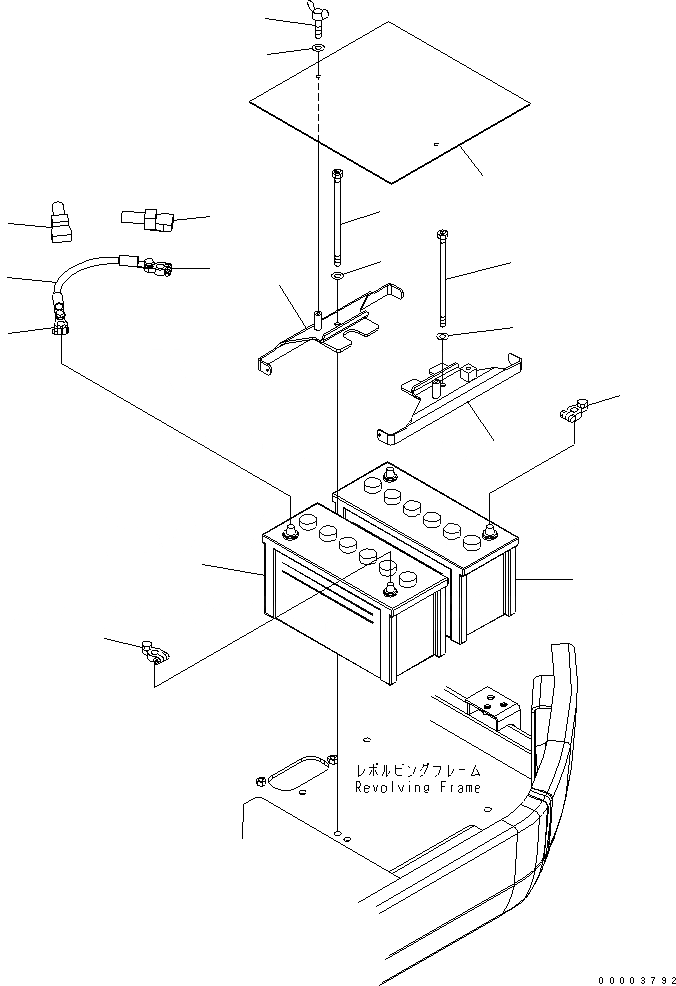 レボルビングフレーム
Revolving Frame

00003792