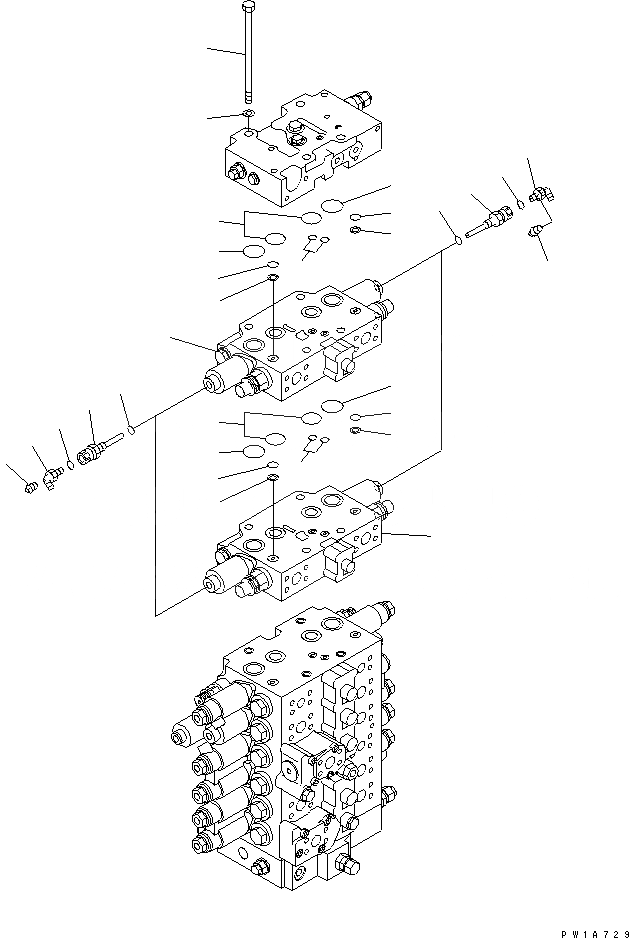 PW1A729