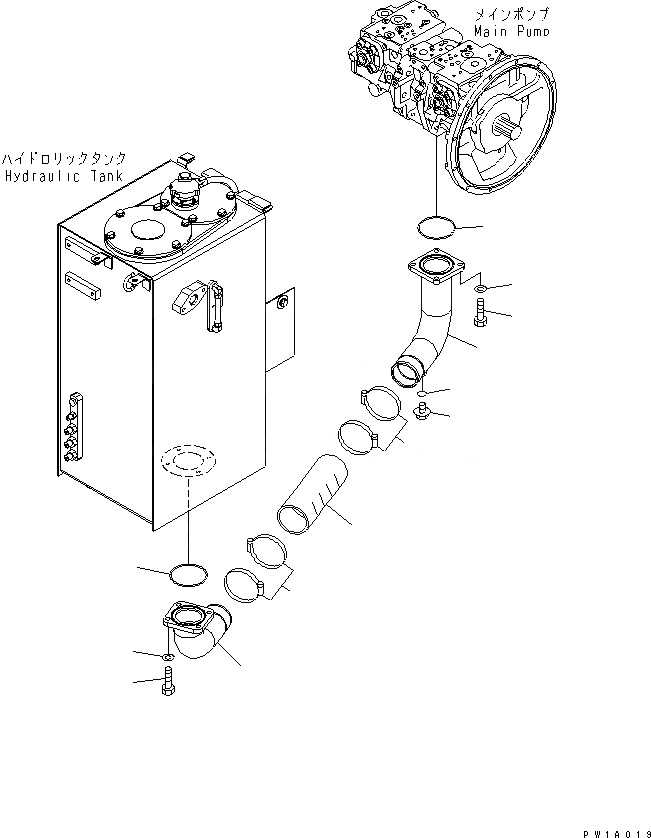 メインポンプ
Main Pump

ハイドロリックタンク
Hydraulic Tank

PW1A019