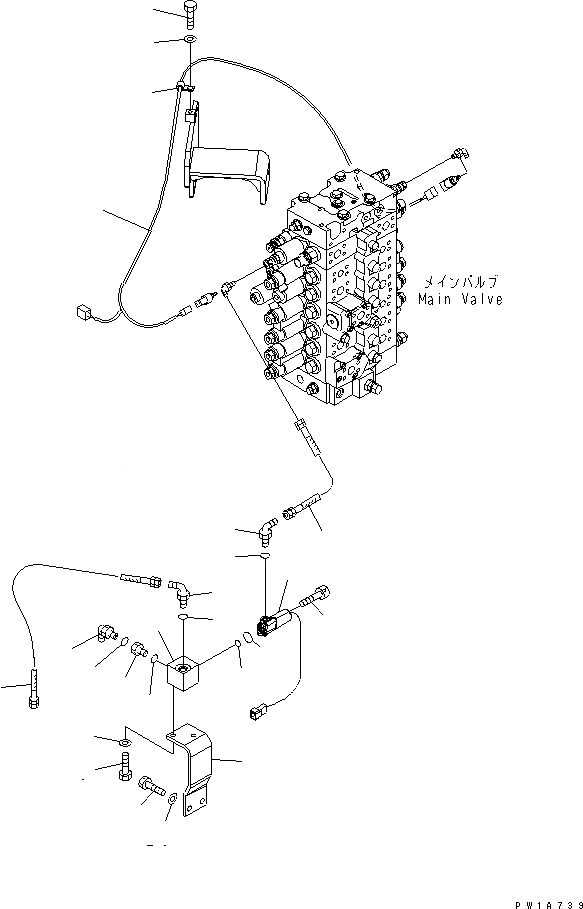 メインバルブ
Main Valve

PW1A739