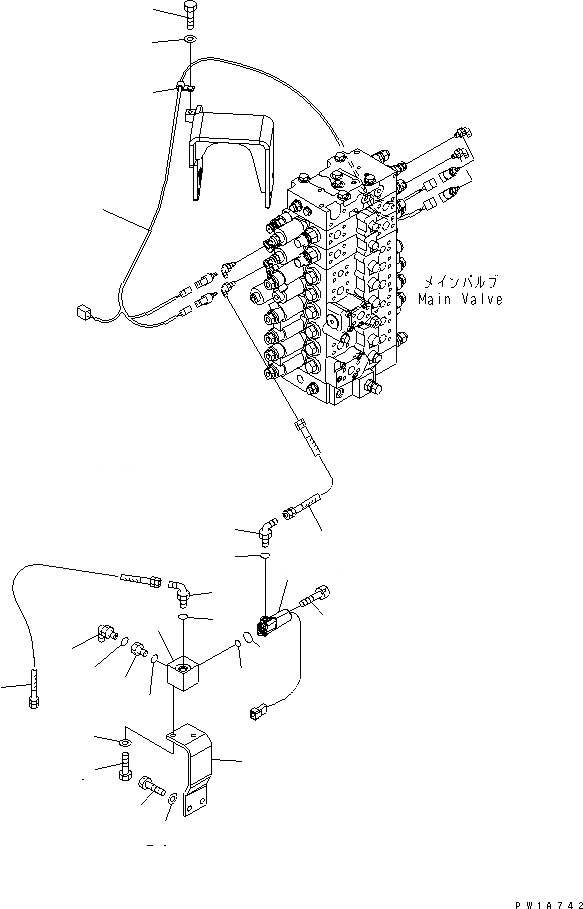 メインバルブ
Main Valve

PW1A742