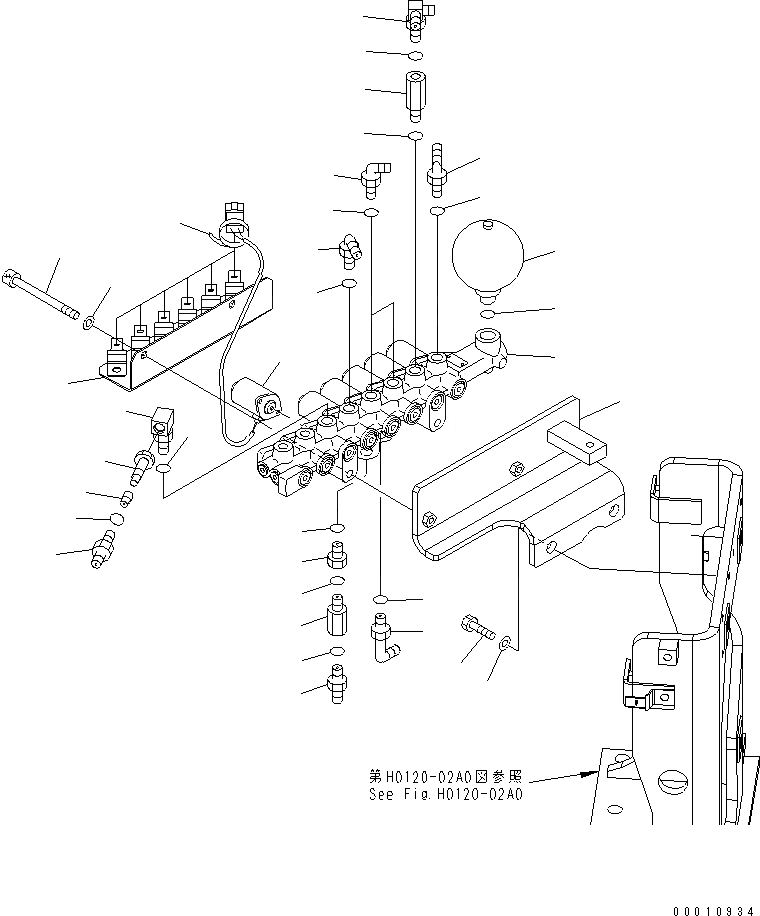 第H0120-02A0図参照
See Fig.H0120-02A0

00010934