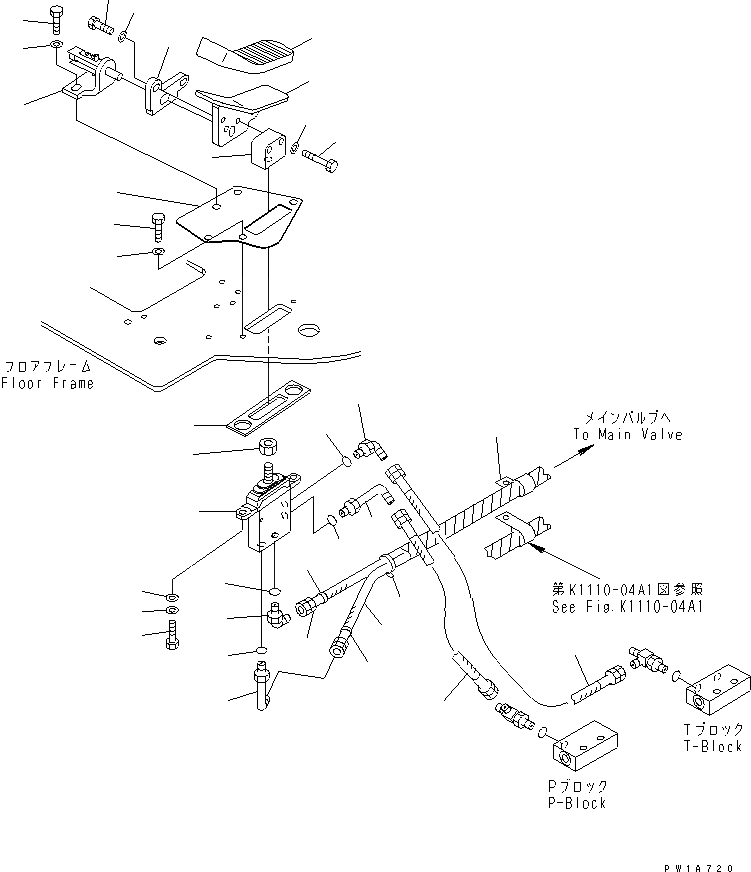 フロアフレーム
Floor Frame

メインバルブへ
To Main Valve

第K1110-04A1図参照
See Fig.K1110-04A1

Tブロック
T-Block

Pブロック
P-Block

PW1A720