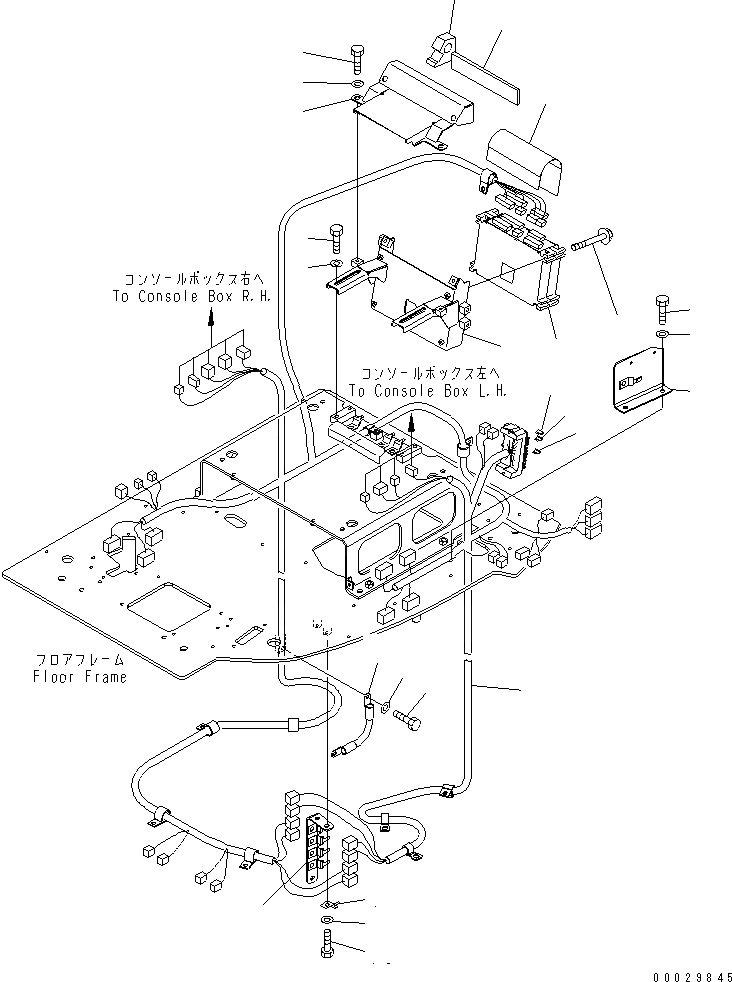 コンソールボックス右へ
To Console Box R.H.

コンソールボックス左へ
To Console Box L.H.

フロアフレーム
Floor Frame

00029845