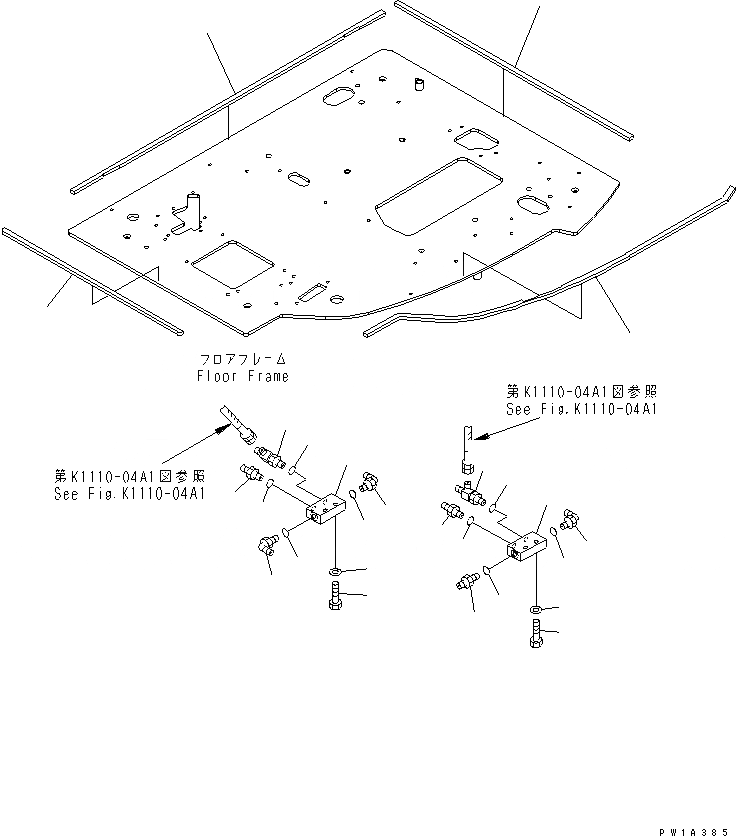 フロアフレーム
Floor Frame

第K1110-04A1図参照
See Fig.K1110-04A1

第K1110-04A1図参照
See Fig.K1110-04A1

PW1A385