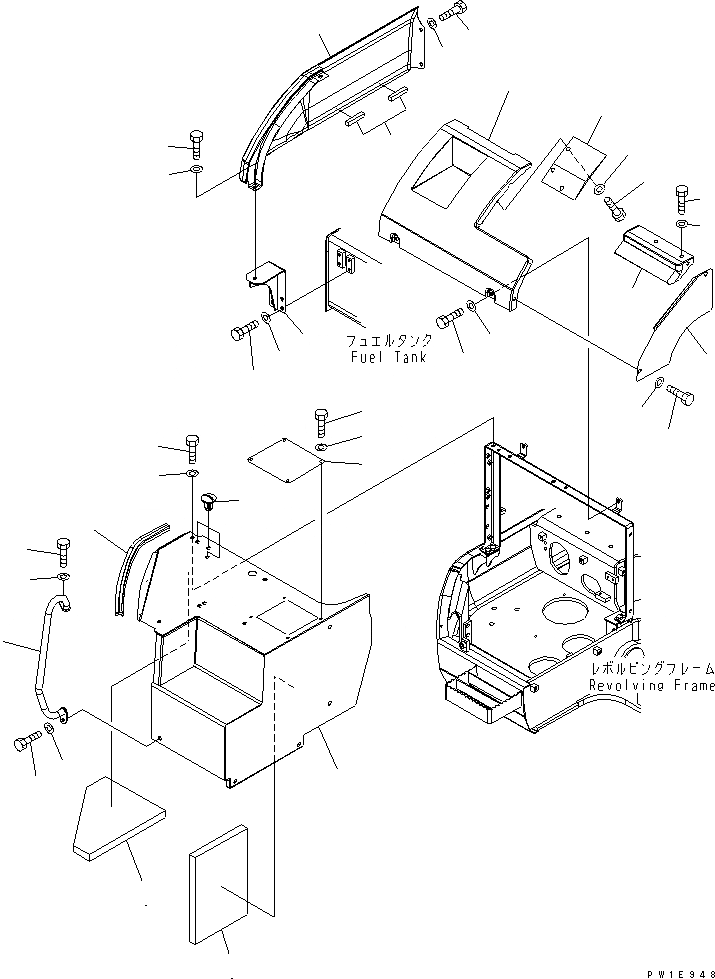 フュエルタンク
Fuel Tank

レボルビングフレーム
Revolving Frame

PW1E948