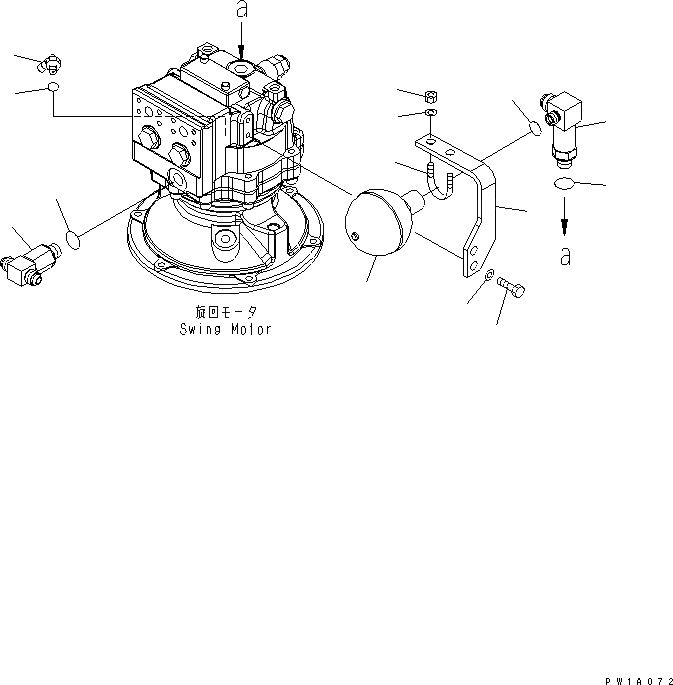 a

a

旋回モータ
Swing Motor

PW1A072