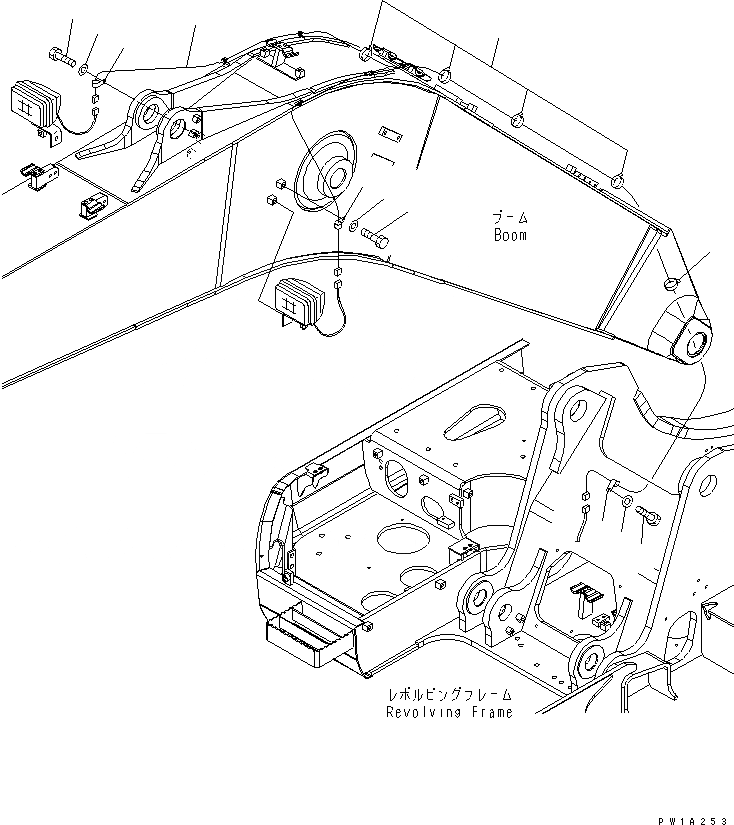 ブーム
Boom

レボルビングフレーム
Revolving Frame

PW1A253