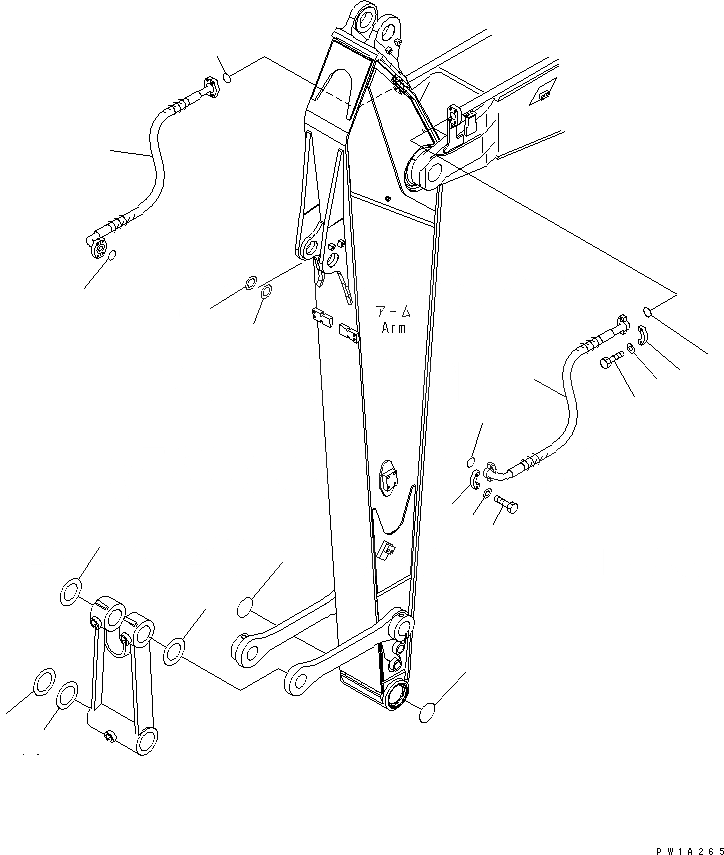 アーム
Arm

PW1A265