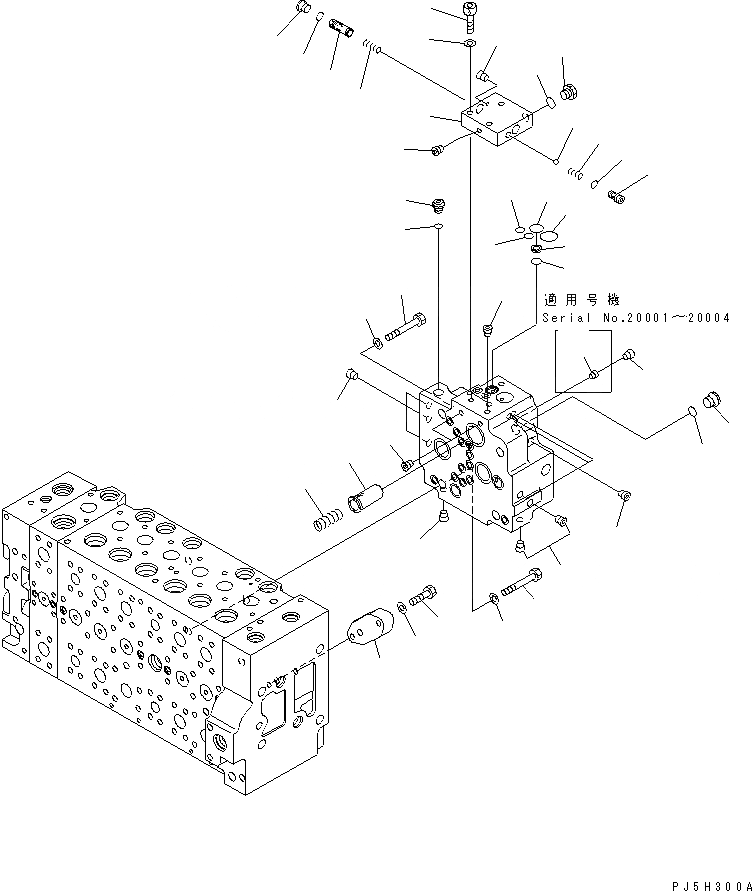 適用号機
Serial No.20001~20004

PJ5H300A