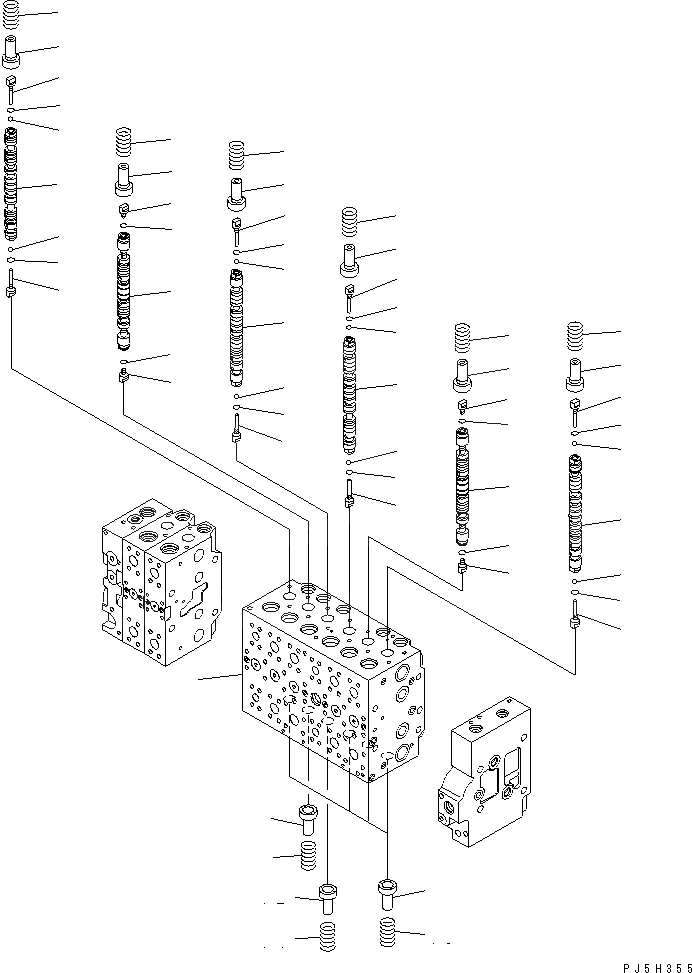 PJ5H355