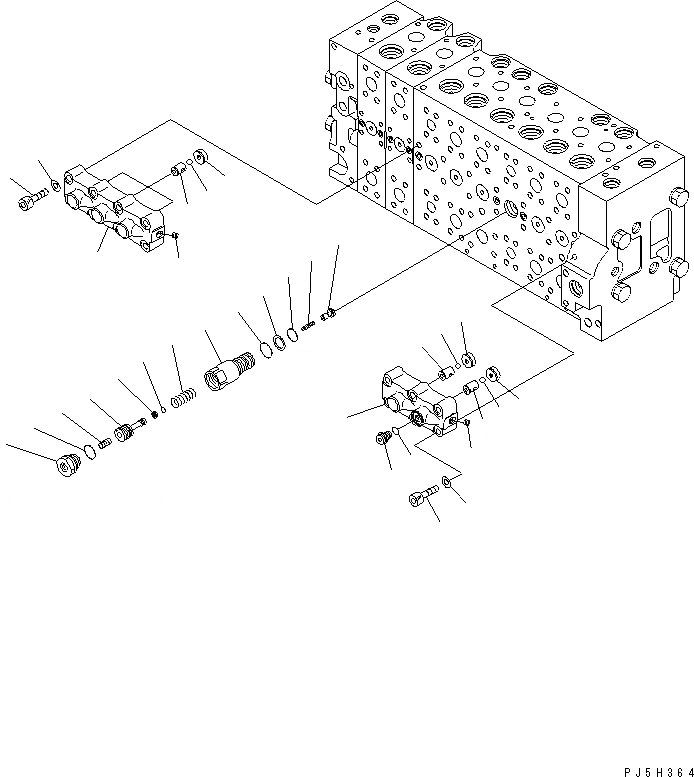 PJ5H364