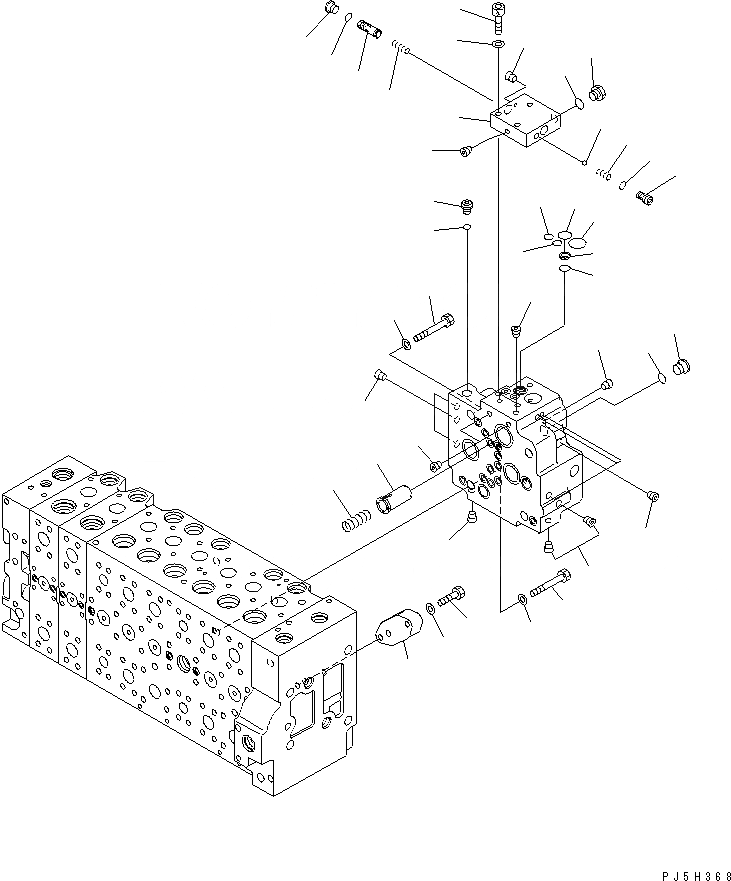 PJ5H368