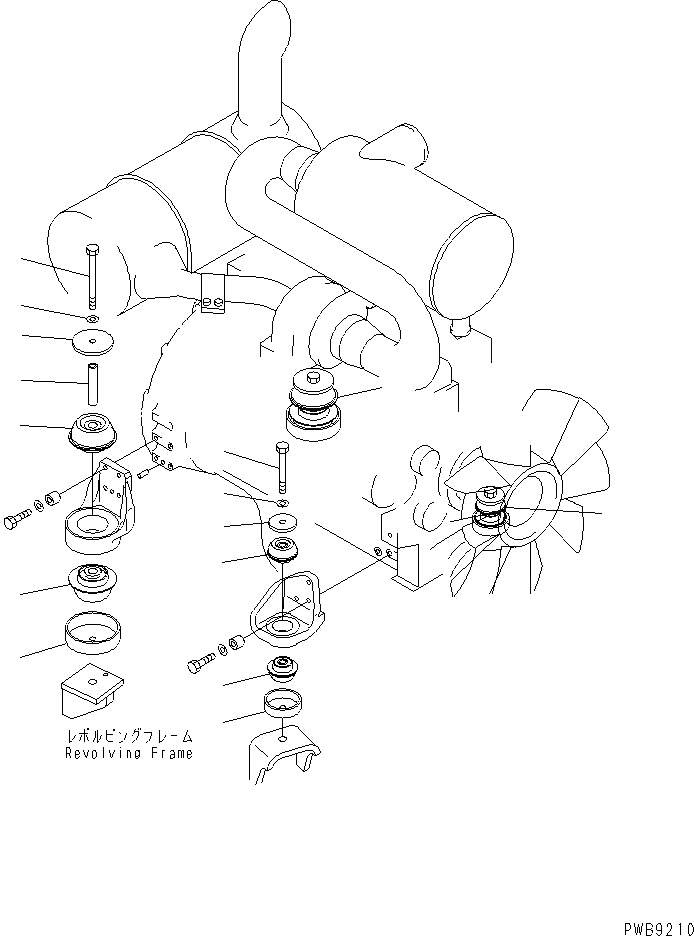 レボルビングフレーム
Revolving Frame

PWB9210