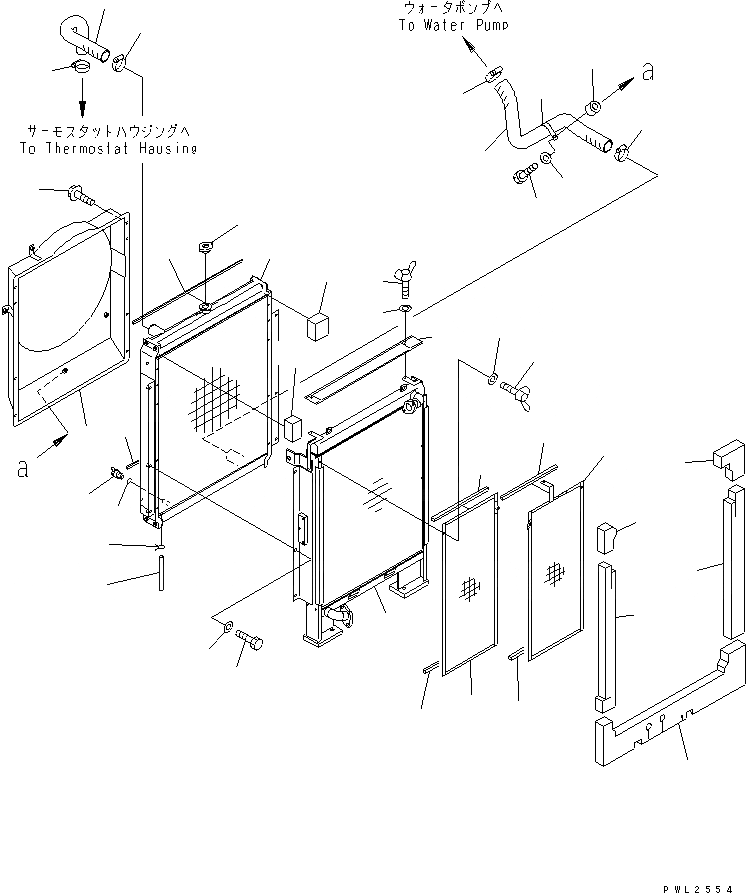 ウォータポンプへ
To Water Pump

a

サーモスタットハウジングへ
To Thermostat Hausing

a

PWL2554