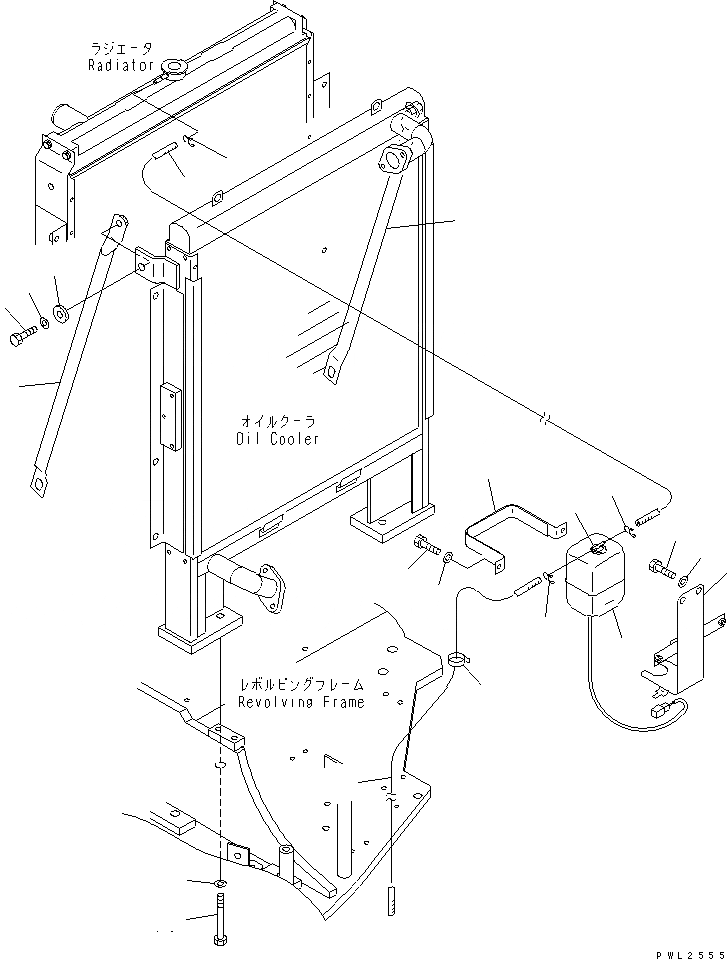 ラジエータ
Radiator

オイルクーラ
Oil Cooler

レボルビングフレーム
Revolving Frame

PWL2555