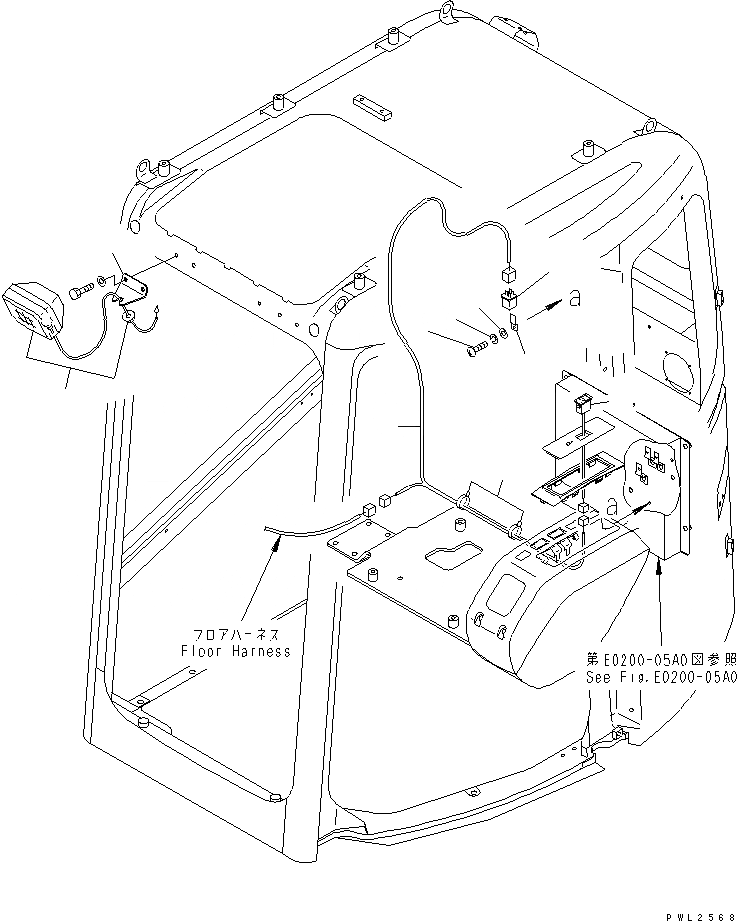 a

a

フロアハーネス
Floor Harness

第E0200-05A0図参照
See Fig.E0200-05A0

PWL2568