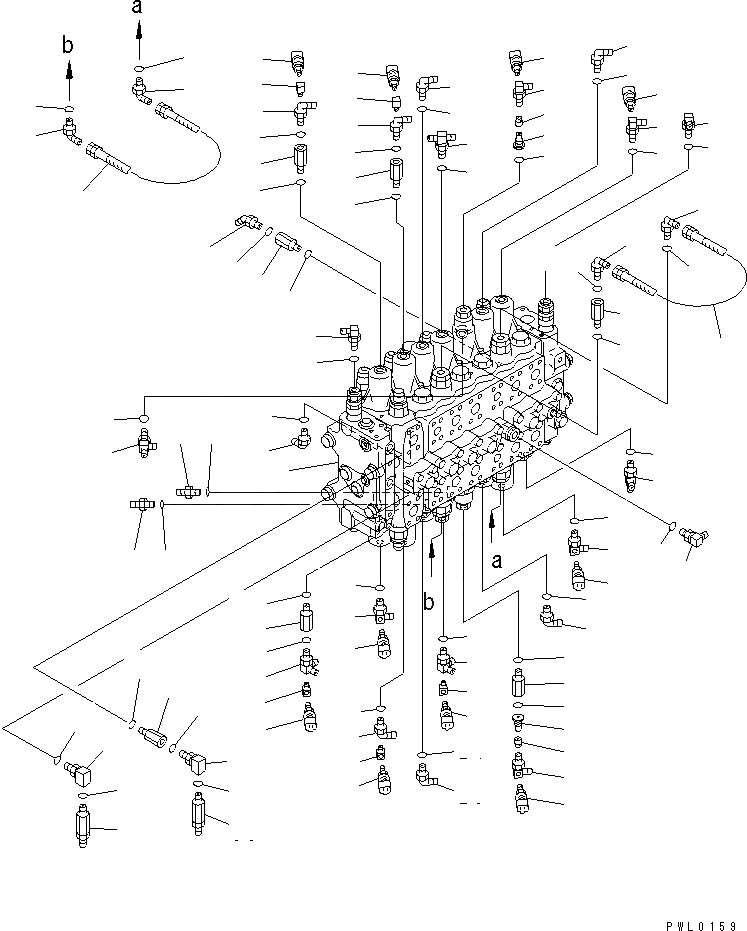 a

b

a

b

PWL0159