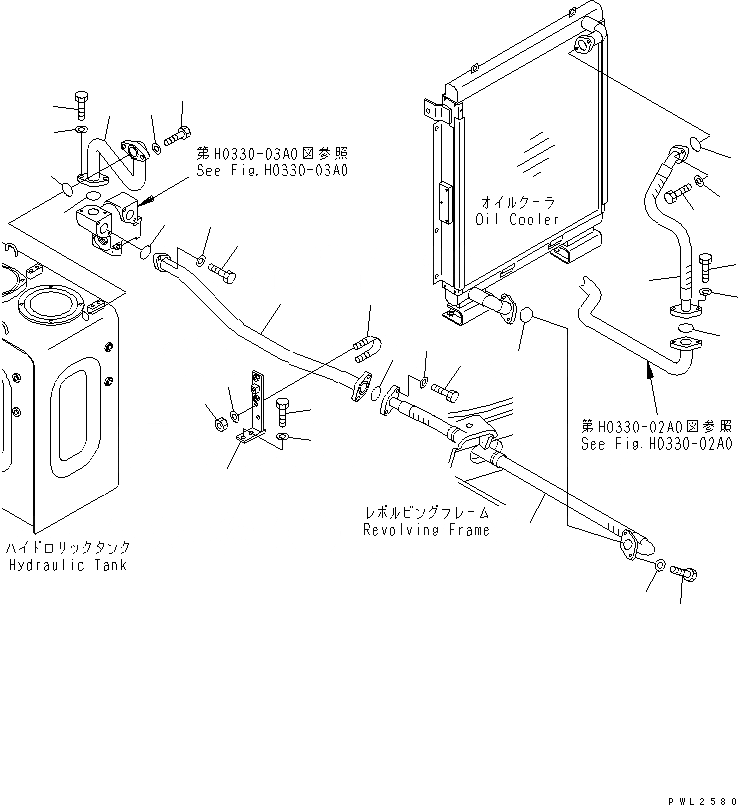 第H0330-03A0図参照
See Fig.H0330-03A0

オイルクーラ
Oil Cooler

第H0330-02A0図参照
See Fig.H0330-02A0

レボルビングフレーム
Revolving Frame

ハイドロリックタンク
Hydraulic Tank

PWL2580