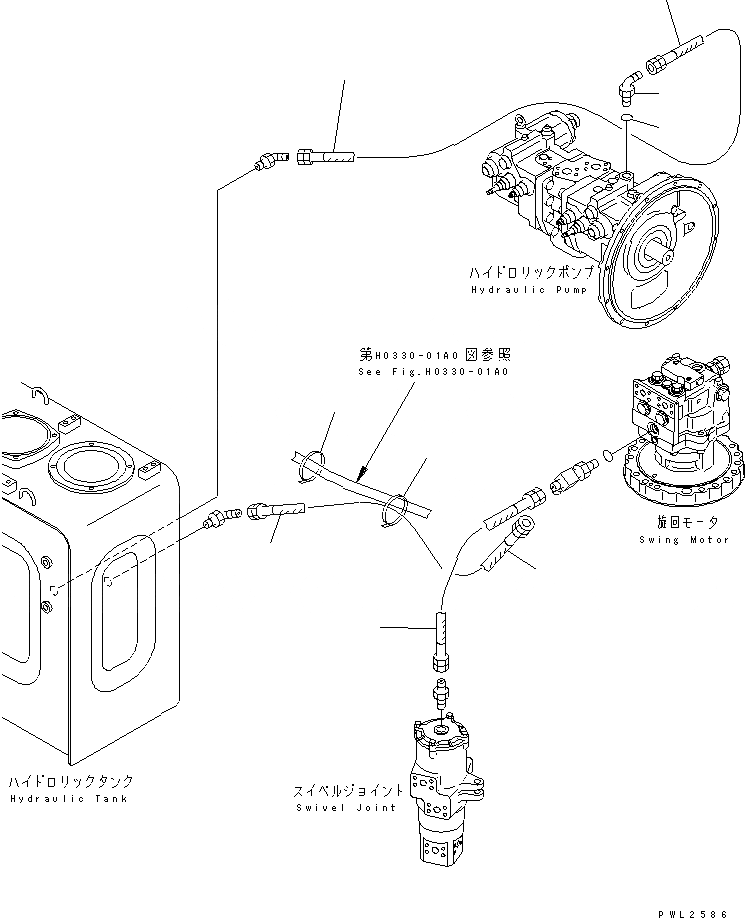 ハイドロリックポンプ
Hydraulic Pump

第H0330-01A0図参照
See Fig.H0330-01A0

旋回モータ
Swing Motor

ハイドロリックタンク
Hydraulic Tank

スイベルジョイント
Swivel Joint

PWL2586