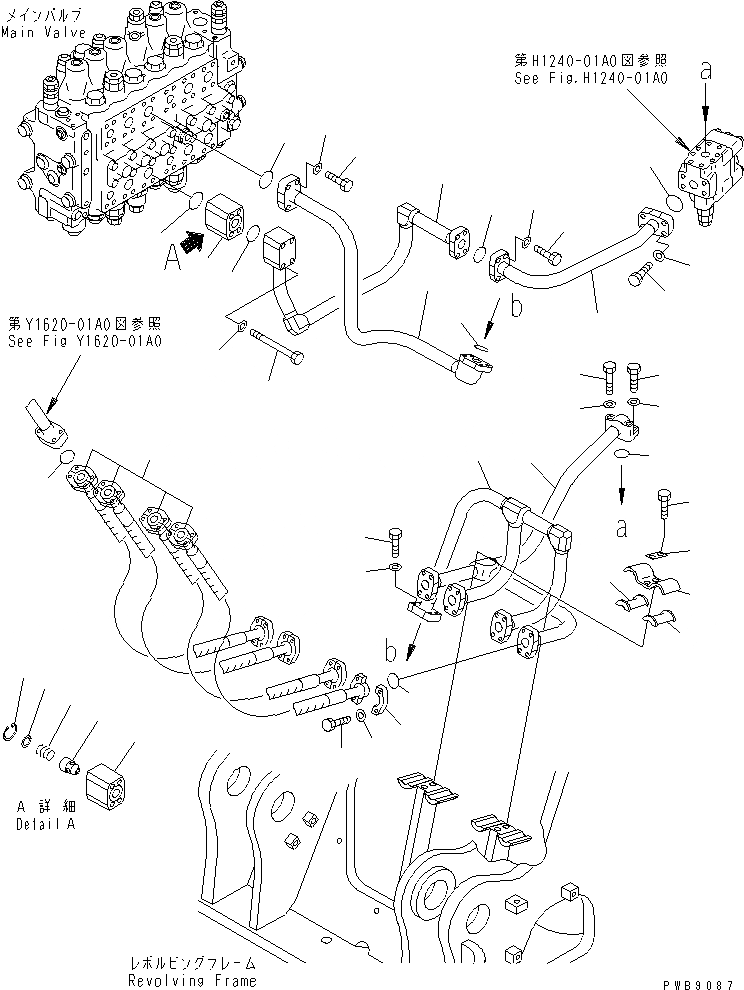 メインバルブ
Main Valve

第H1240-01A0図参照
See Fig.H1240-01A0

a

A

b

第Y1620-01A0図参照
See Fig Y1620-01A0

a

b

A 詳細
Detail A

レボルビングフレーム
Revolving Frame

PWB9087