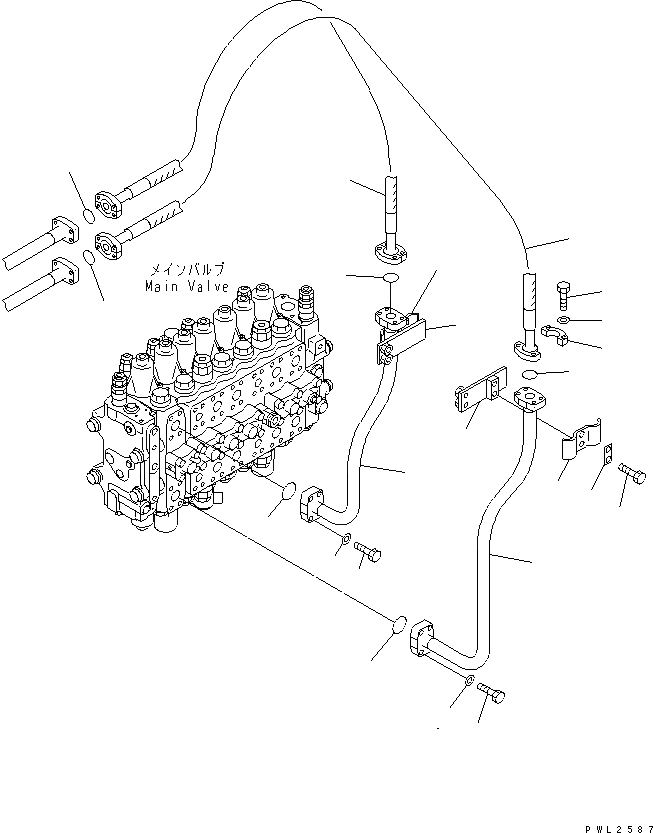 メインバルブ
Main Valve

PWL2587