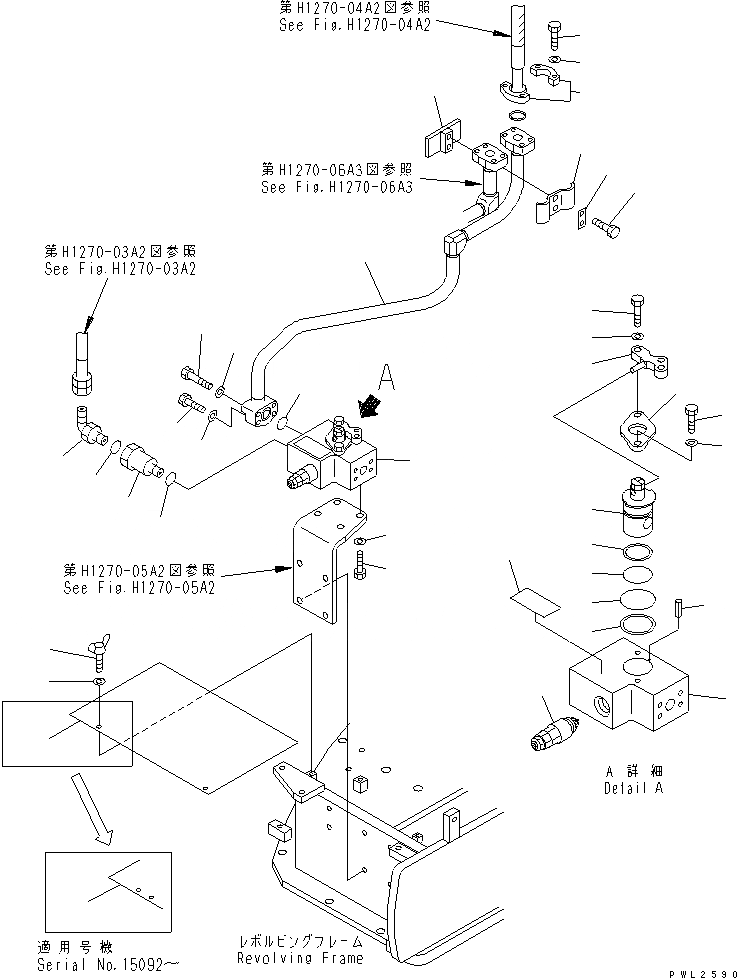 第H1270-04A2図参照
See Fig.H1270-04A2

第H1270-06A3図参照
See Fig.H1270-06A3

第H1270-03A2図参照
See Fig.H1270-03A2

A

第H1270-05A2図参照
See Fig.H1270-05A2

A 詳細
Detail A

適用号機
Serial No.15092~

レボルビングフレーム
Revolving Frame

PWL2590