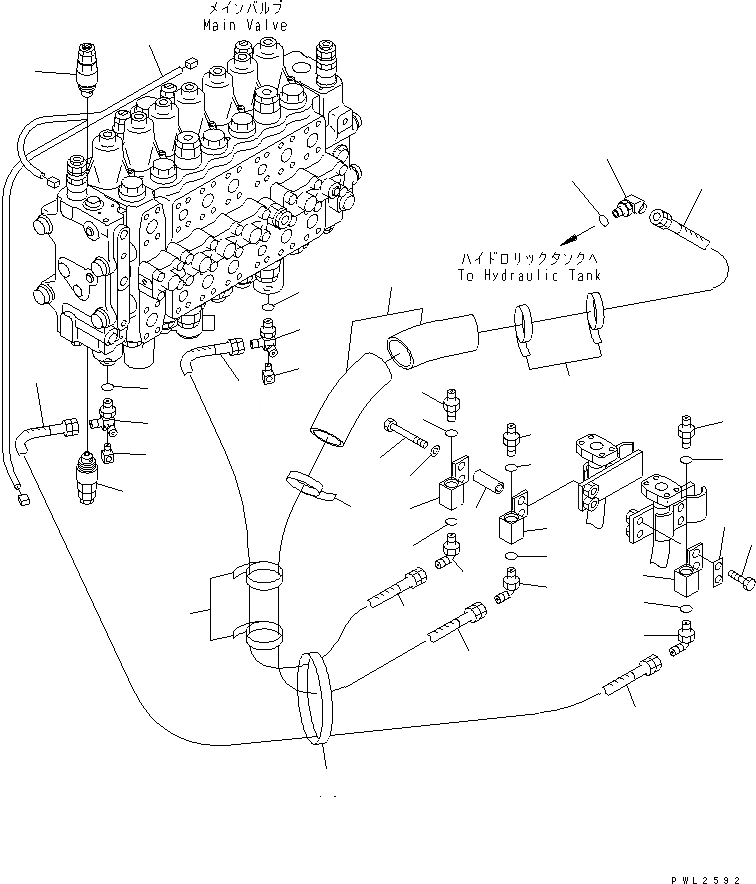 メインバルブ
Main Valve

ハイドロリックタンクへ
To Hydraulic Tank

PWL2592