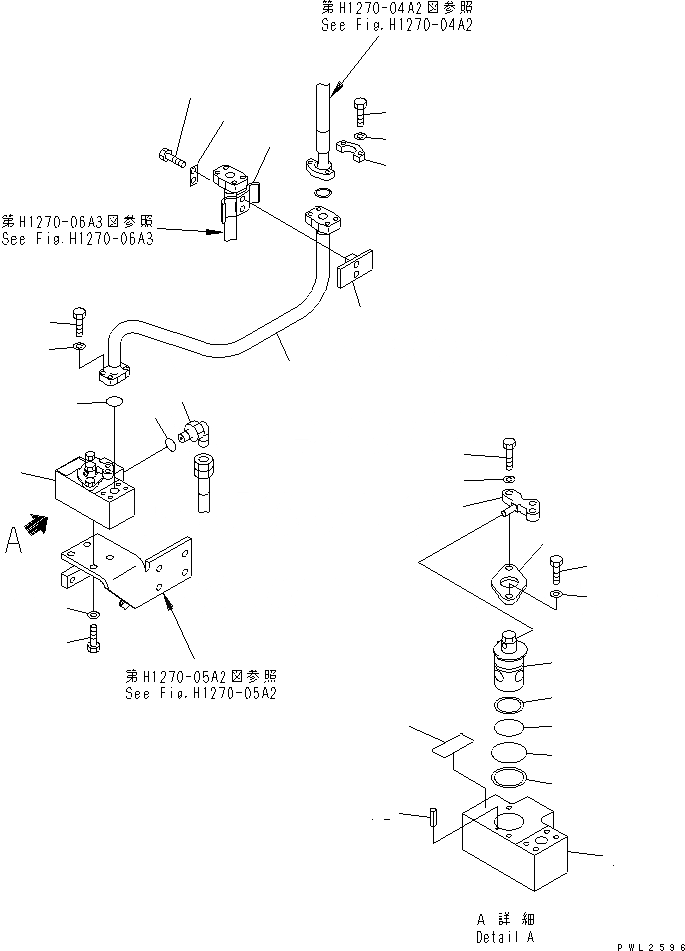 第H1270-04A2図参照
See Fig.H1270-04A2

第H1270-06A3図参照
See Fig.H1270-06A3

A

第H1270-05A2図参照
See Fig.H1270-05A2

A 詳細
Detail A

PWL2596