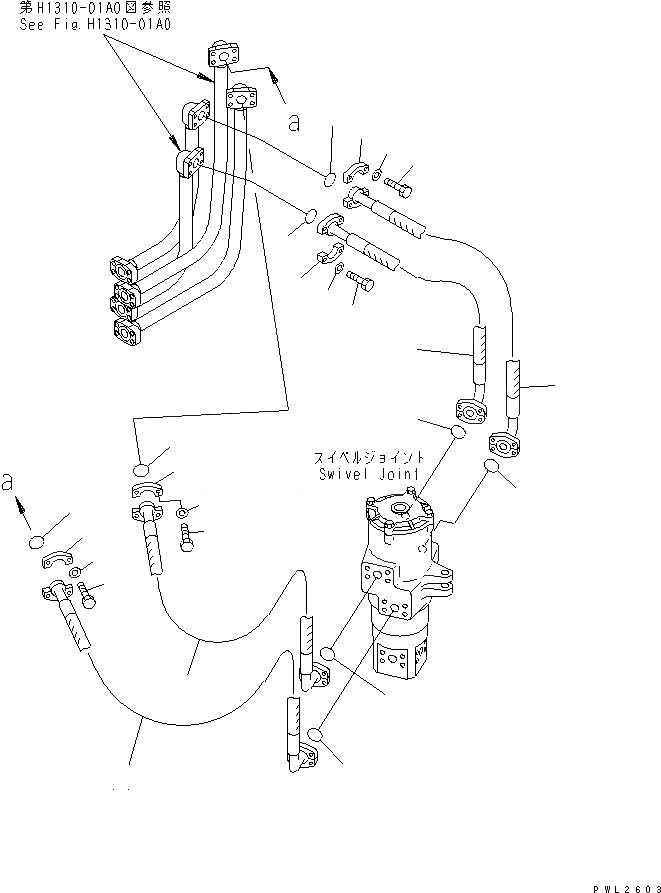 第H1310-01A0図参照
See Fig.H1310-01A0

a

スイベルジョイント
Swivel Joint

a

PWL2603