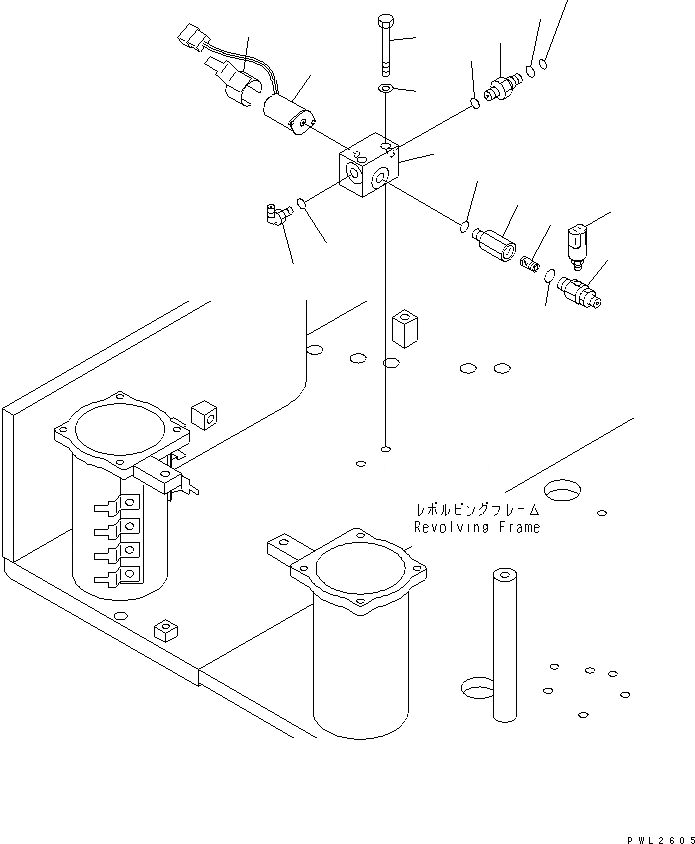 レボルビングフレーム
Revolving Frame

PWL2605