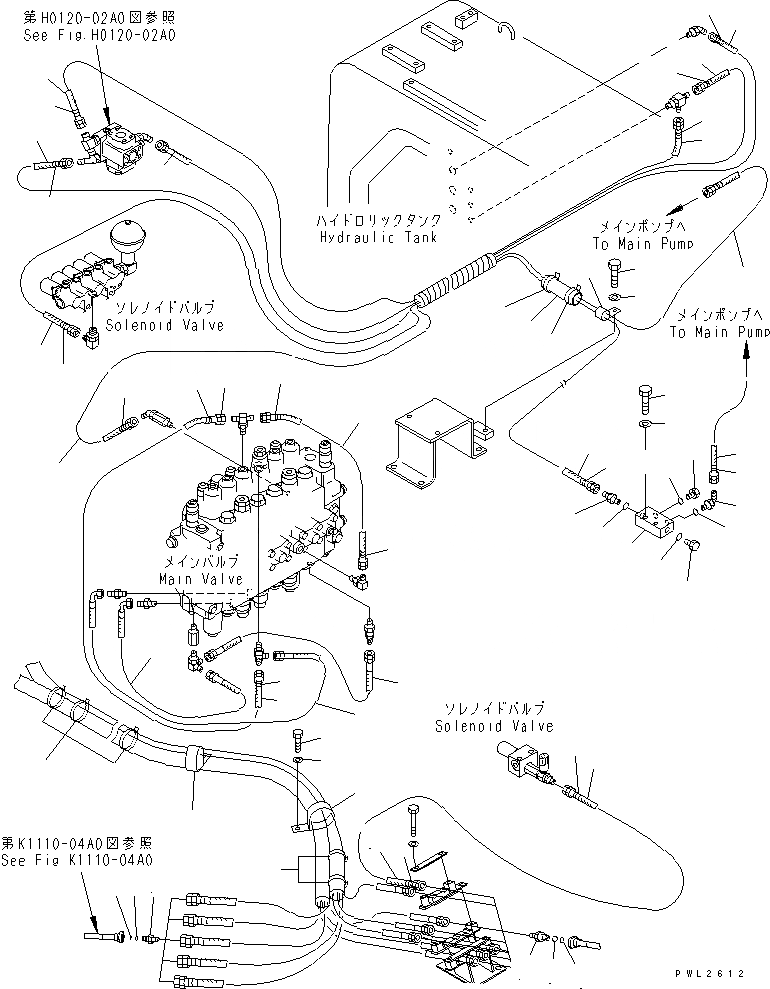 第H0120-02A0図参照
See Fig.H0120-02A0

ハイドロリックタンク
Hydraulic Tank

メインポンプへ
To Main Pump

ソレノイドバルブ
Solenoid Valve

メインポンプへ
To Main Pump

メインバルブ
Main Valve

ソレノイドバルブ
Solenoid Valve

第K1110-04A0図参照
See Fig K1110-04A0

PWL2612