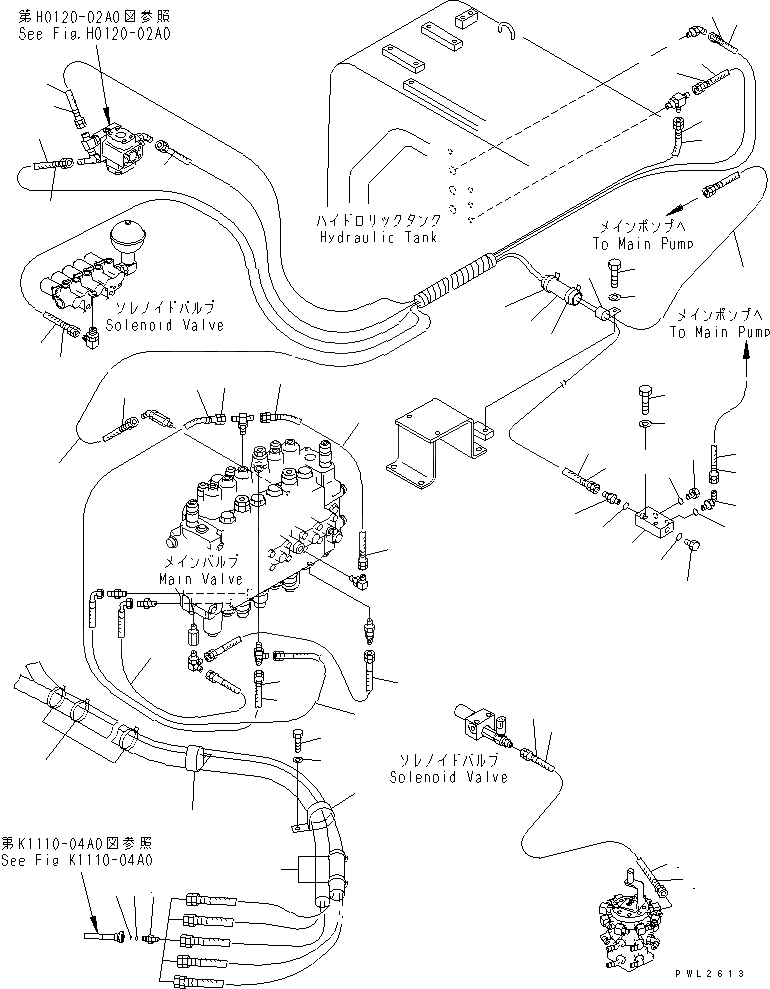 第H0120-02A0図参照
See Fig.H0120-02A0

ハイドロリックタンク
Hydraulic Tank

メインポンプへ
To Main Pump

メインポンプへ
To Main Pump

ソレノイドバルブ
Solenoid Valve

メインバルブ
Main Valve

ソレノイドバルブ
Solenoid Valve

第K1110-04A0図参照
See Fig K1110-04A0

PWL2613