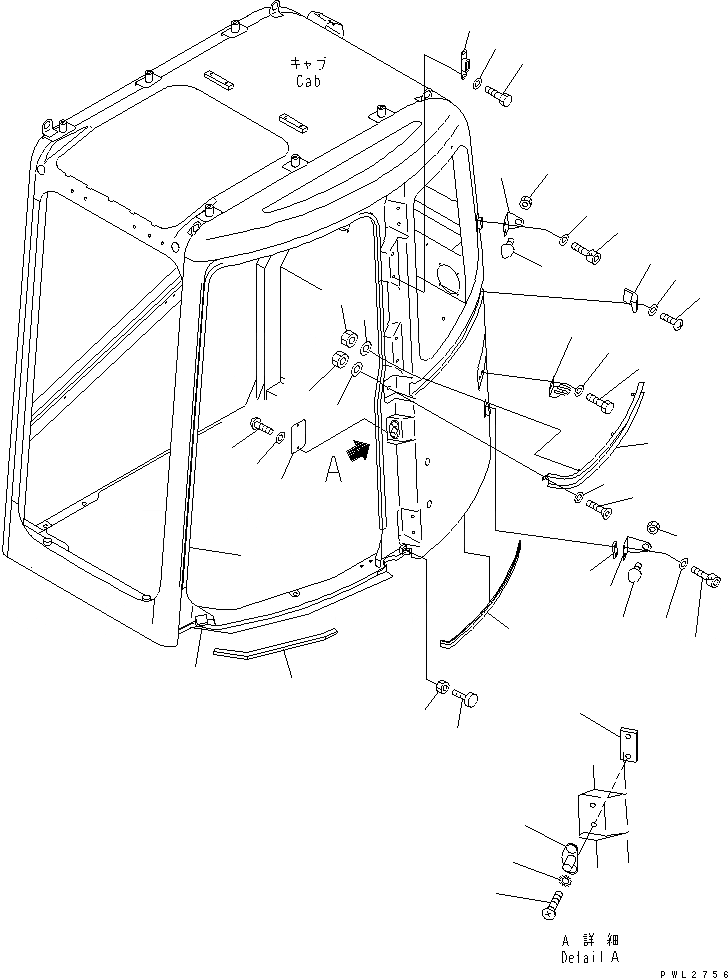 キャブ
Cab

A

A 詳細
Detail A

PWL2756