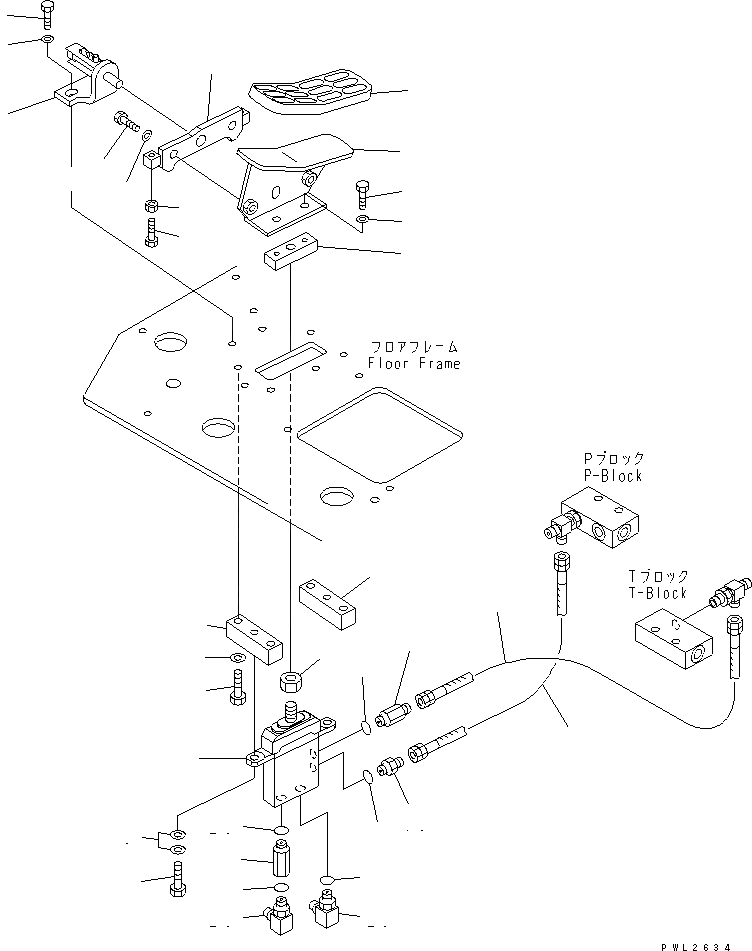 フロアフレーム
Floor Frame

Pブロック
P-Block

Tブロック
T-Block

PWL2634