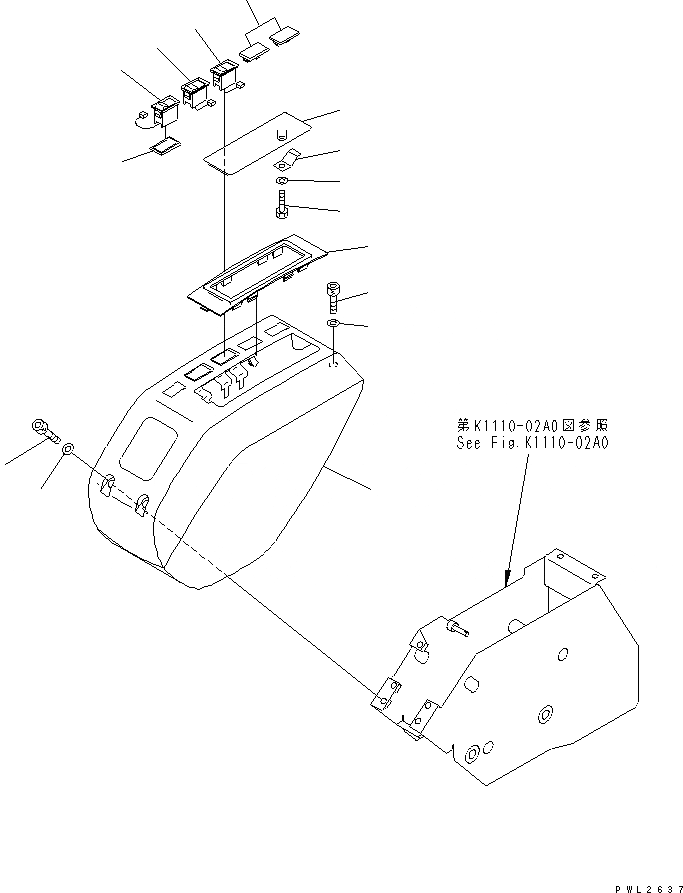 第K1110-02A0図参照
See Fig.K1110-02A0

PWL2637