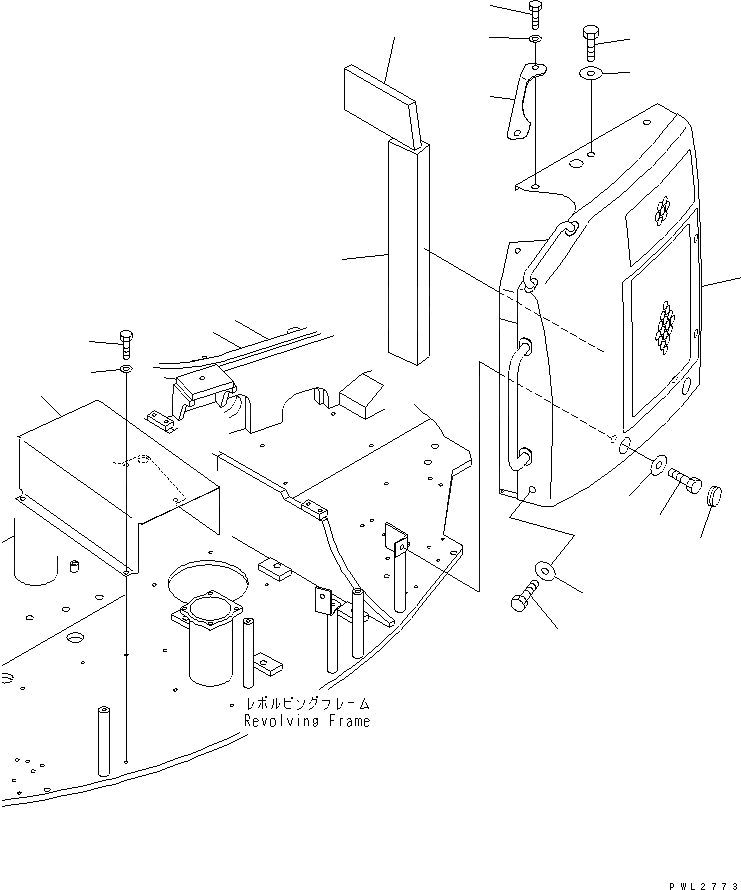 レボルビングフレーム
Revolving Frame

PWL2773