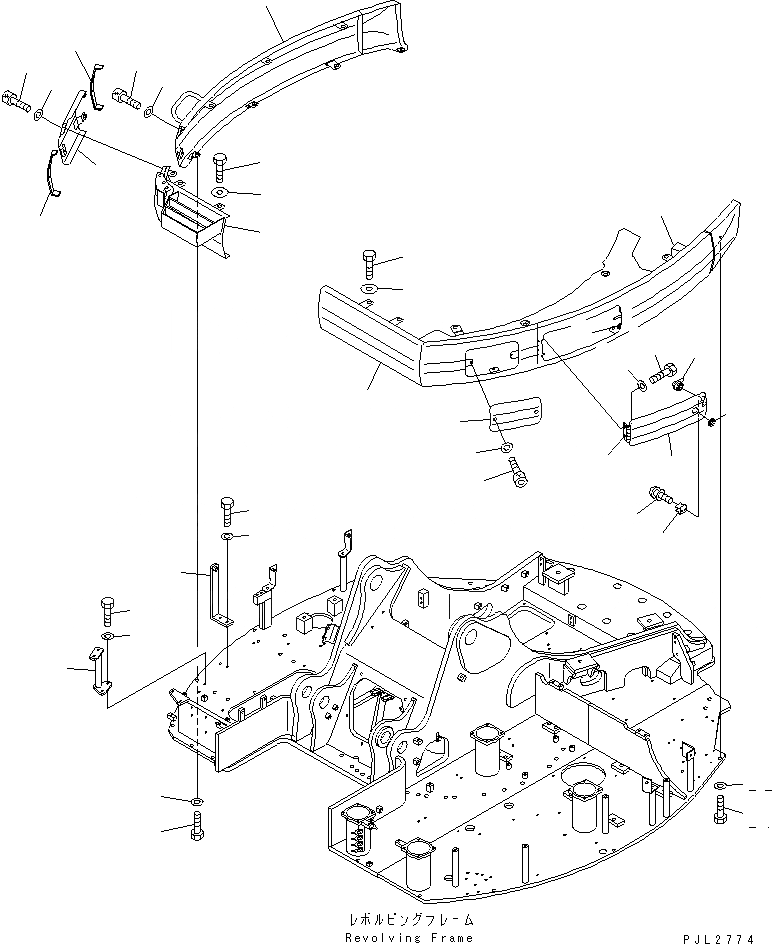 レボルビングフレーム
Revolving Frame

PJL2774