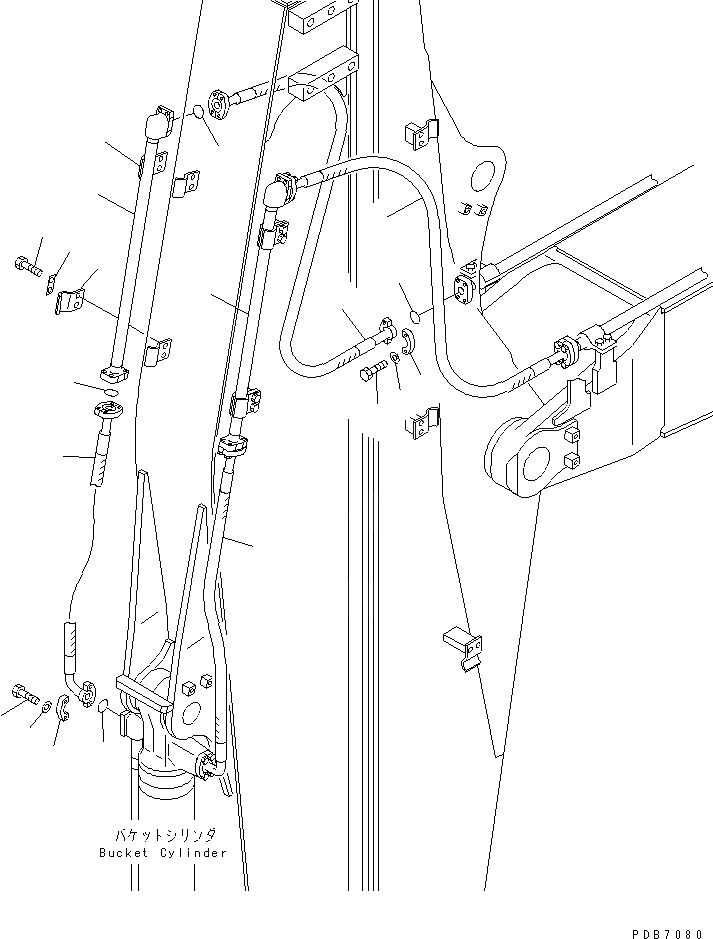 バケットシリンダ
Bucket Cylinder

PDB7080