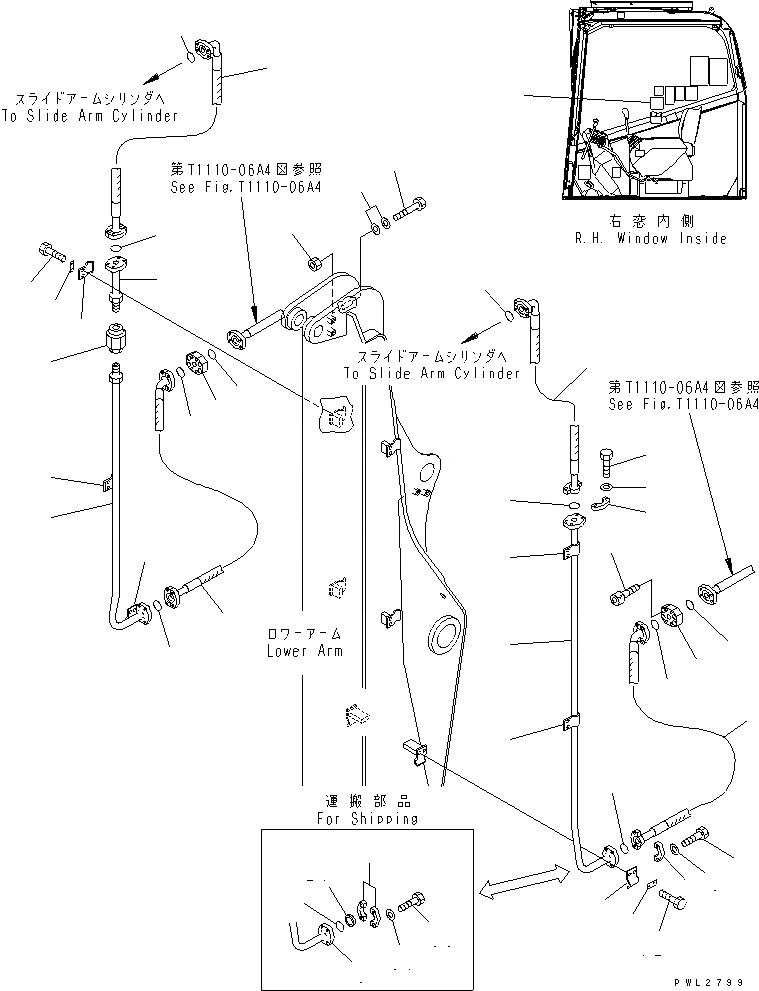 スライドアームシリンダへ
To Slide Arm Cylinder

第T1110-06A4図参照
See Fig.T1110-06A4

右窓内側
R.H. Window Inside

スライドアームシリンダへ
To Slide Arm Cylinder

第T1110-06A4図参照
See Fig.T1110-06A4

ロワーアーム
Lower Arm

運搬部品
For Shipping

PWL2799