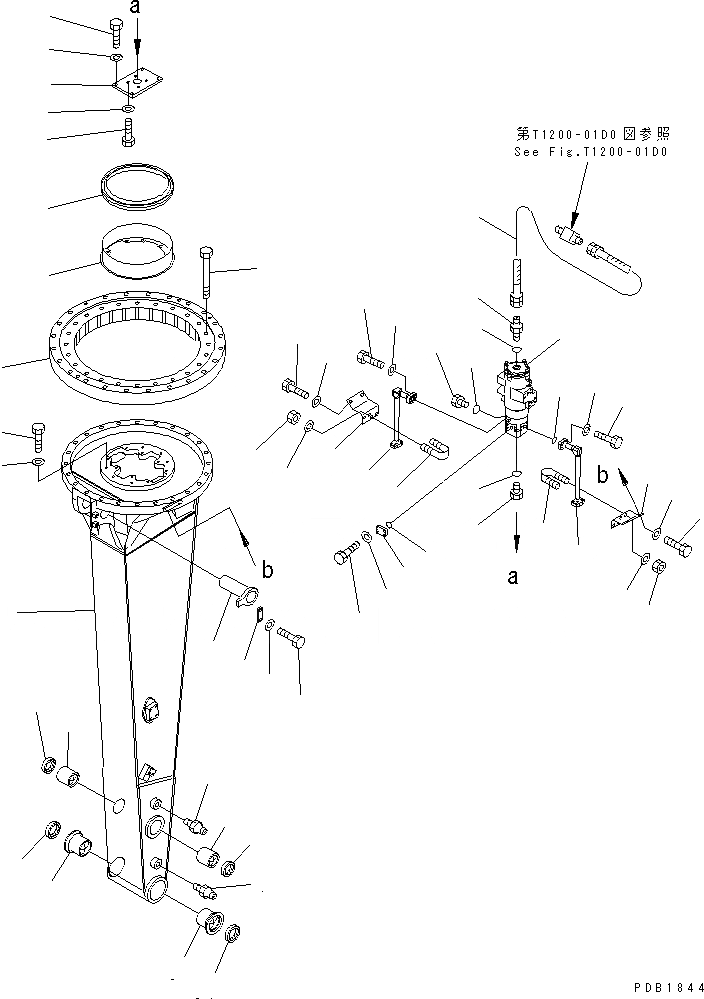 a

第T1200-01D0 図参照
See Fig.T1200-01D0

b

b

a

PDB1844