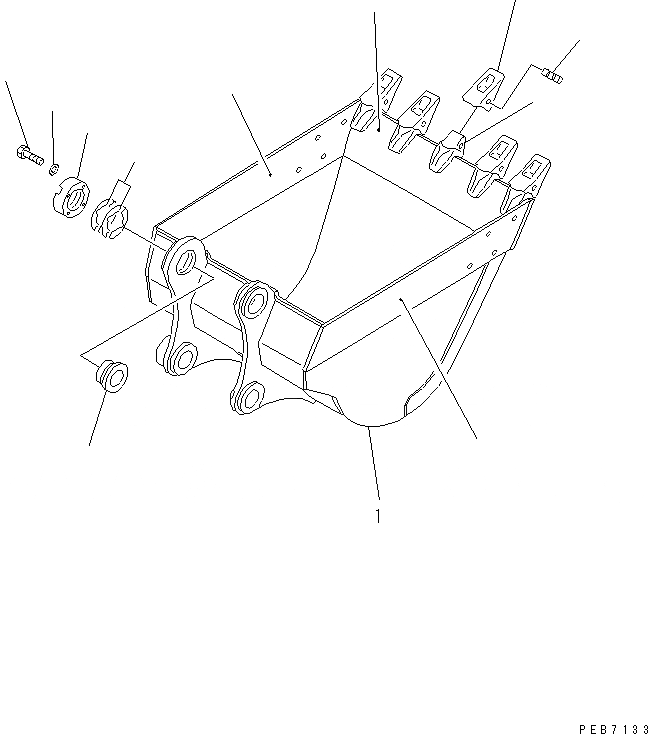 1

PEB7133