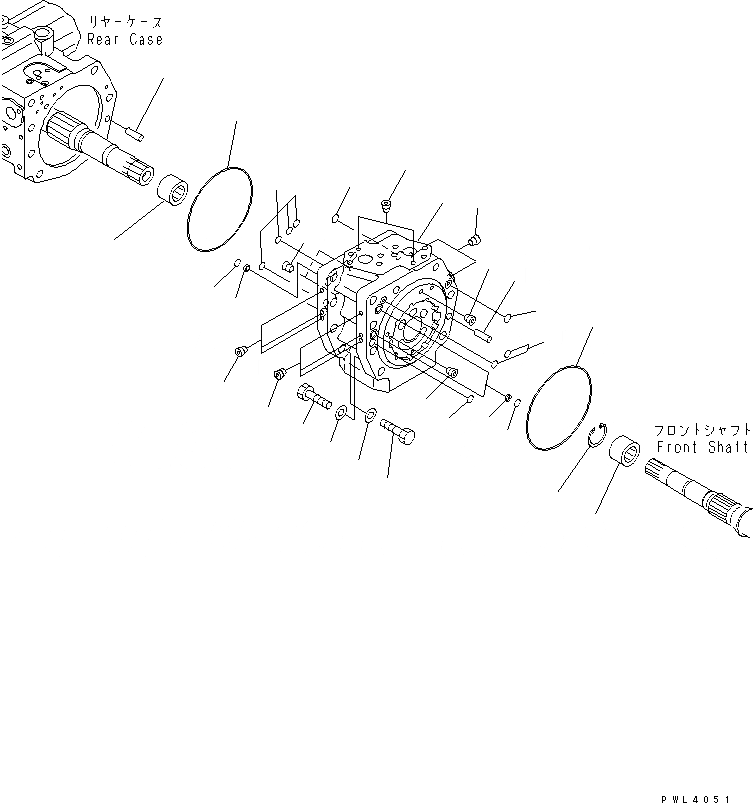 リヤーケース
Rear Case

フロントシャフト
Front Shaft

PWL4051