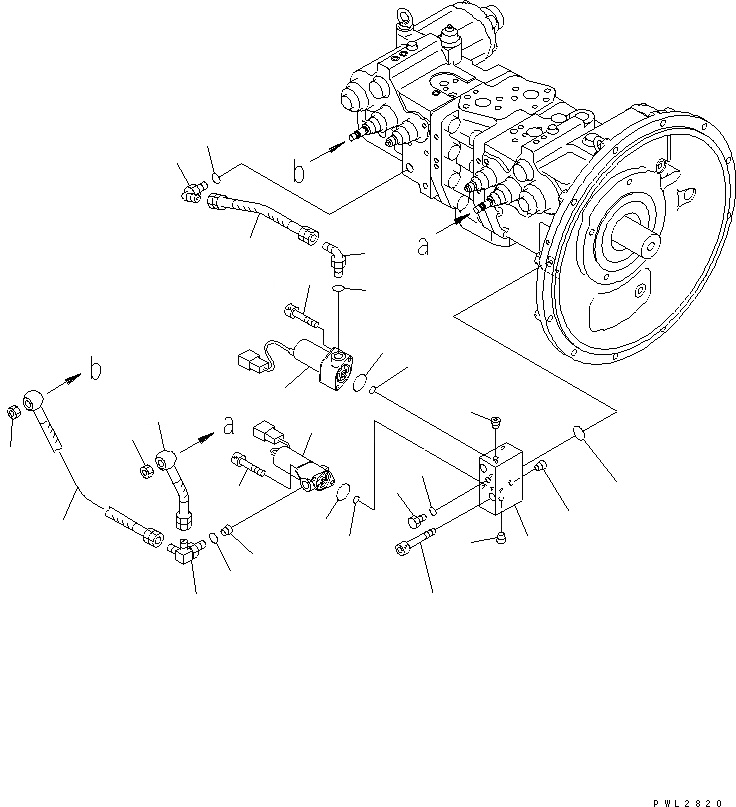 b
a
b
a
PWL2820